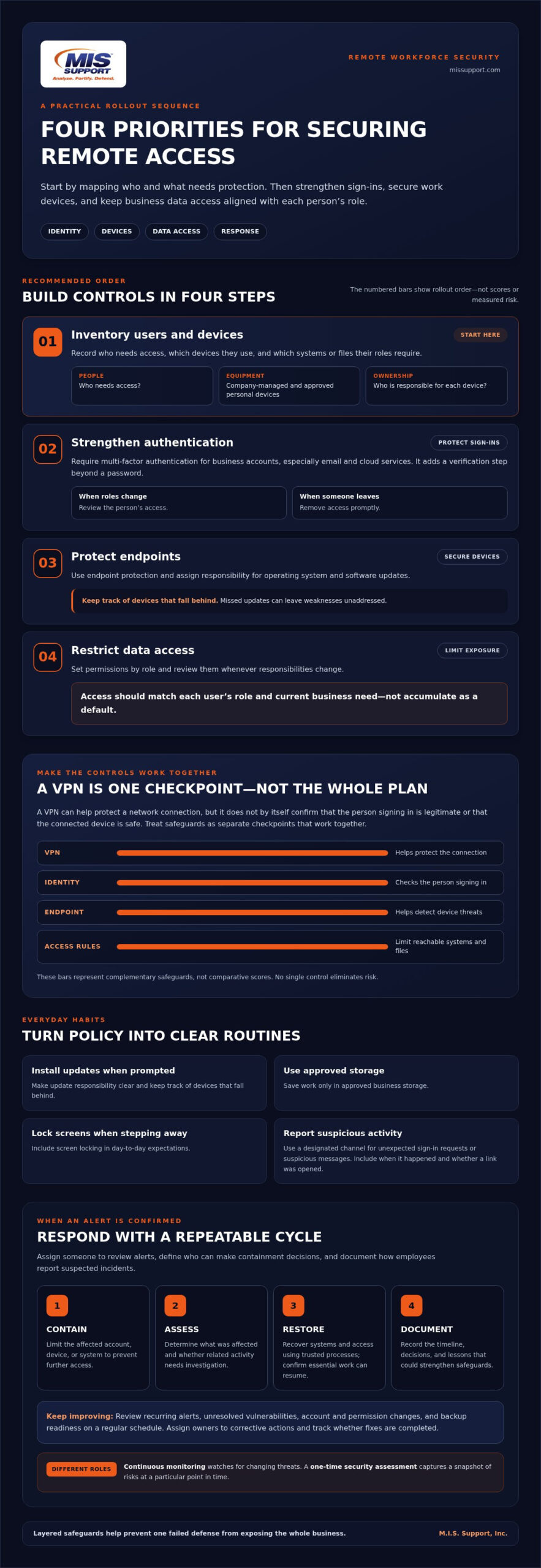 MIS SUPPORT
Analyze. Fortify. Defend.

REMOTE WORKFORCE SECURITY
missupport.com

A PRACTICAL ROLLOUT SEQUENCE

FOUR PRIORITIES FOR SECURING REMOTE ACCESS

Start by mapping who and what needs protection. Then strengthen sign-ins, secure work devices, and keep business data access aligned with each person's role.

IDENTITY
DEVICES
DATA ACCESS
RESPONSE

RECOMMENDED ORDER

BUILD CONTROLS IN FOUR STEPS

The numbered bars show rollout order—not scores or measured risk.

01
Inventory users and devices
START HERE
Record who needs access, which devices they use, and which systems or files their roles require.

PEOPLE
Who needs access?

EQUIPMENT
Company-managed and approved personal devices

OWNERSHIP
Who is responsible for each device?

02
Strengthen authentication
PROTECT SIGN-INS
Require multi-factor authentication for business accounts, especially email and cloud services. It adds a verification step beyond a password.

When roles change
Review the person's access.

When someone leaves
Remove access promptly.

03
Protect endpoints
SECURE DEVICES
Use endpoint protection and assign responsibility for operating system and software updates.

Keep track of devices that fall behind. Missed updates can leave weaknesses unaddressed.

04
Restrict data access
LIMIT EXPOSURE
Set permissions by role and review them whenever responsibilities change.

Access should match each user's role and current business need—not accumulate as a default.

MAKE THE CONTROLS WORK TOGETHER

A VPN IS ONE CHECKPOINT—NOT THE WHOLE PLAN

A VPN can help protect a network connection, but it does not by itself confirm that the person signing in is legitimate or that the connected device is safe. Treat safeguards as separate checkpoints that work together.

VPN
Helps protect the connection

IDENTITY
Checks the person signing in

ENDPOINT
Helps detect device threats

ACCESS RULES
Limit reachable systems and files

These bars represent complementary safeguards, not comparative scores. No single control eliminates risk.

EVERYDAY HABITS

TURN POLICY INTO CLEAR ROUTINES

Install updates when prompted
Make update responsibility clear and keep track of devices that fall behind.

Use approved storage
Save work only in approved business storage.

Lock screens when stepping away
Include screen locking in day-to-day expectations.

Report suspicious activity
Use a designated channel for unexpected sign-in requests or suspicious messages. Include when it happened and whether a link was opened.

WHEN AN ALERT IS CONFIRMED

RESPOND WITH A REPEATABLE CYCLE

Assign someone to review alerts, define who can make containment decisions, and document how employees report suspected incidents.

1
CONTAIN
Limit the affected account, device, or system to prevent further access.

2
ASSESS
Determine what was affected and whether related activity needs investigation.

3
RESTORE
Recover systems and access using trusted processes; confirm essential work can resume.

4
DOCUMENT
Record the timeline, decisions, and lessons that could strengthen safeguards.

Keep improving: Review recurring alerts, unresolved vulnerabilities, account and permission changes, and backup readiness on a regular schedule. Assign owners to corrective actions and track whether fixes are completed.

DIFFERENT ROLES
Continuous monitoring watches for changing threats. A one-time security assessment captures a snapshot of risks at a particular point in time.

Layered safeguards help prevent one failed defense from exposing the whole business.
M.I.S. Support, Inc.